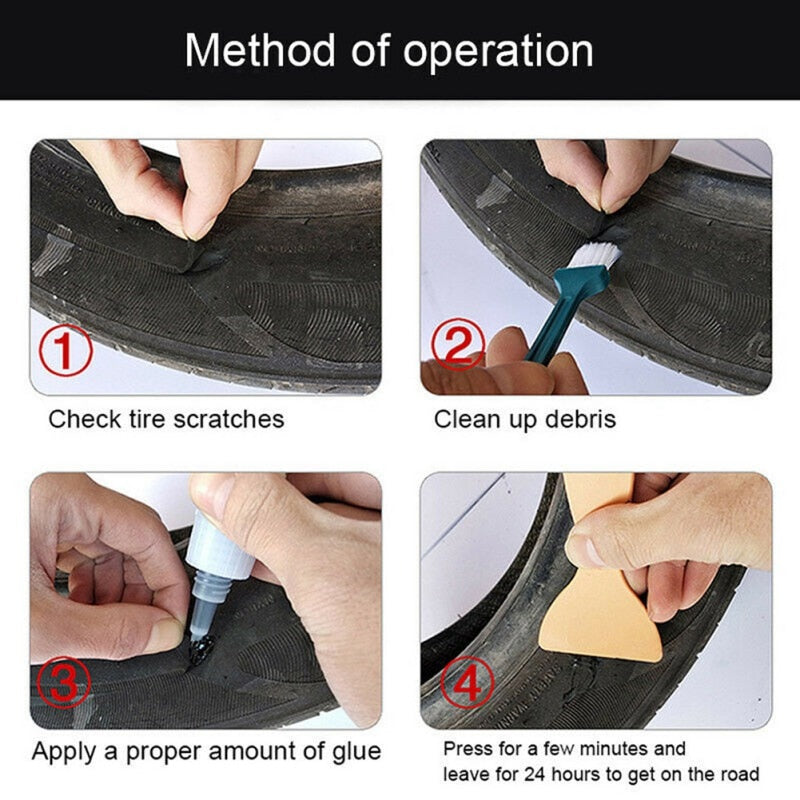 Method of operation

①
Check tire scratches

②
Clean up debris

③
Apply a proper amount of glue

④
Press for a few minutes and leave for 24 hours to get on the road