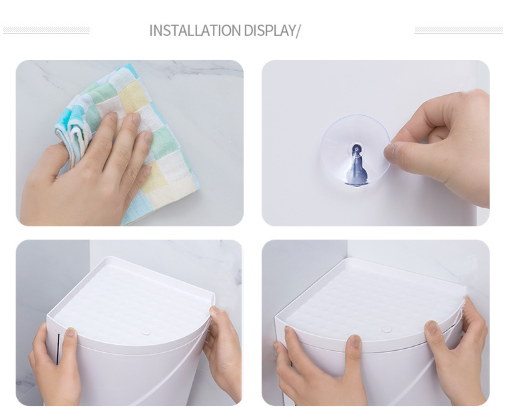 INSTALLATION DISPLAY/