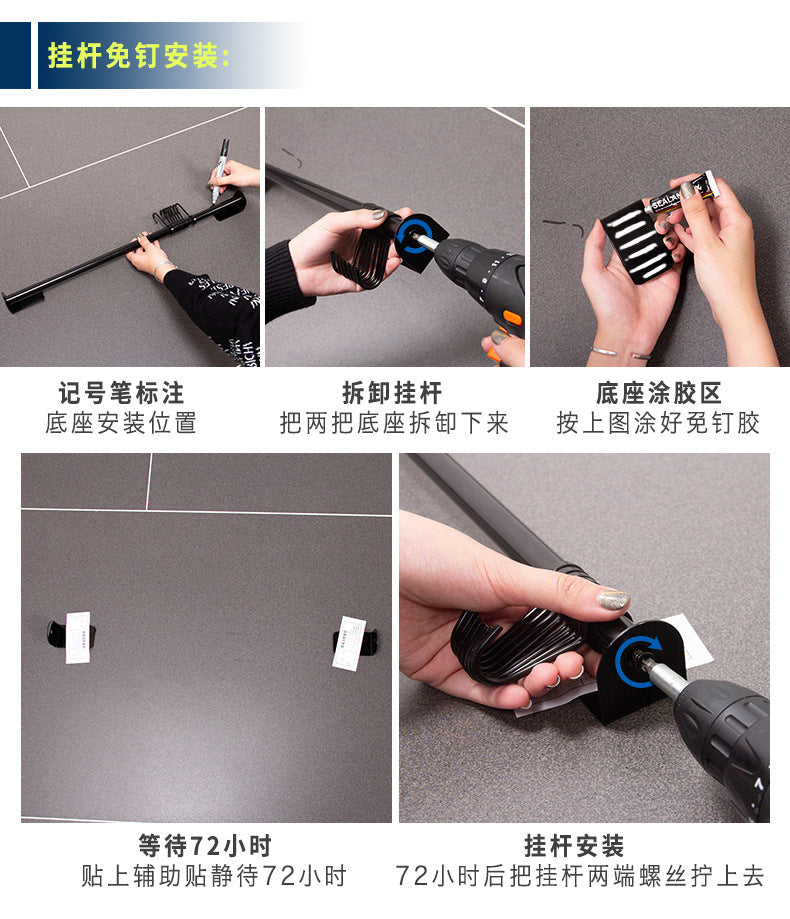 挂杆免钉安装:

记号笔标注
底座安装位置

拆卸挂杆
把两把底座拆卸下来

底座涂胶区
按上图涂好免钉胶

等待72小时
贴上辅助贴静待72小时

挂杆安装
72小时后把挂杆两端螺丝拧上去