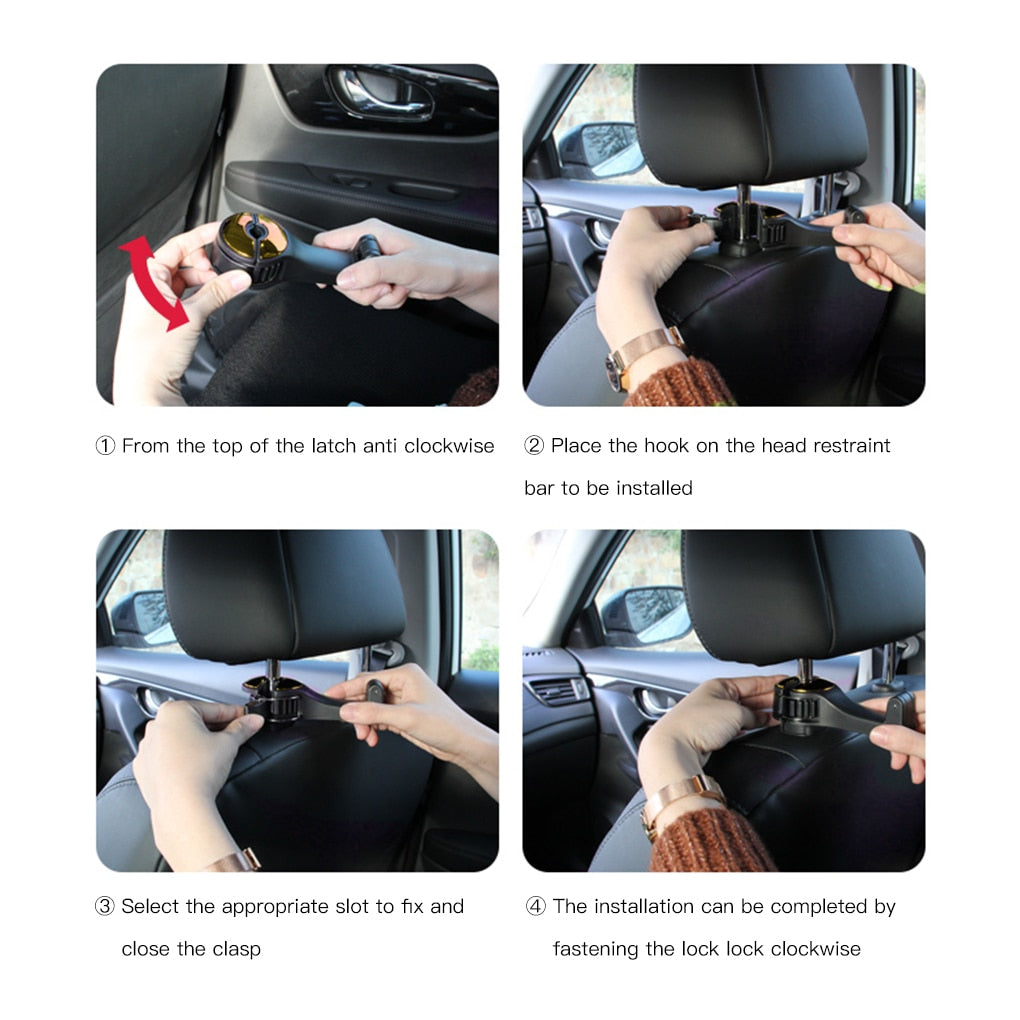 ① From the top of the latch anti clockwise

② Place the hook on the head restraint bar to be installed

③ Select the appropriate slot to fix and close the clasp

④ The installation can be completed by fastening the lock lock clockwise