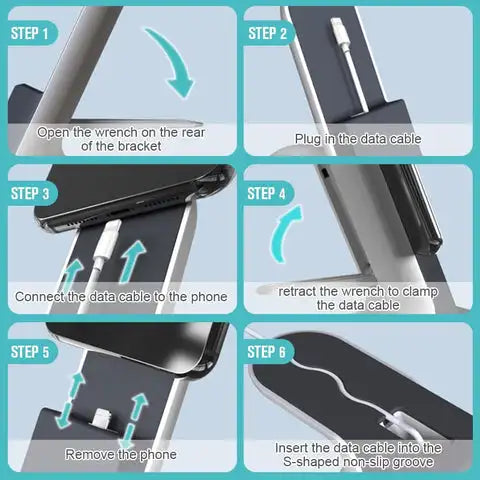 STEP 1

Open the wrench on the rear of the bracket

STEP 2

Plug in the data cable

STEP 3

Connect the data cable to the phone

STEP 4

retract the wrench to clamp the data cable

STEP 5

Remove the phone

STEP 6

Insert the data cable into the S-shaped non-slip groove